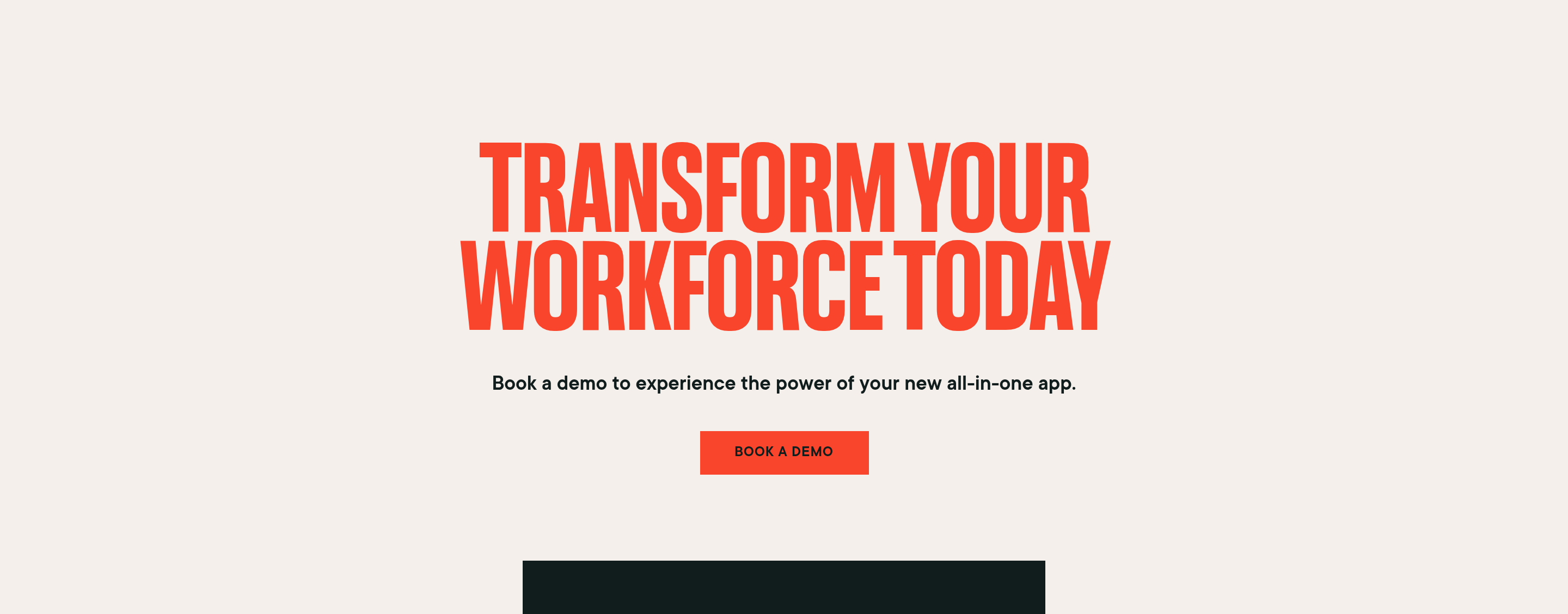 TRANSFORM YOUR WORKFORCE TODAY

Book a demo to experience the power of your new all-in-one app.

BOOK A DEMO