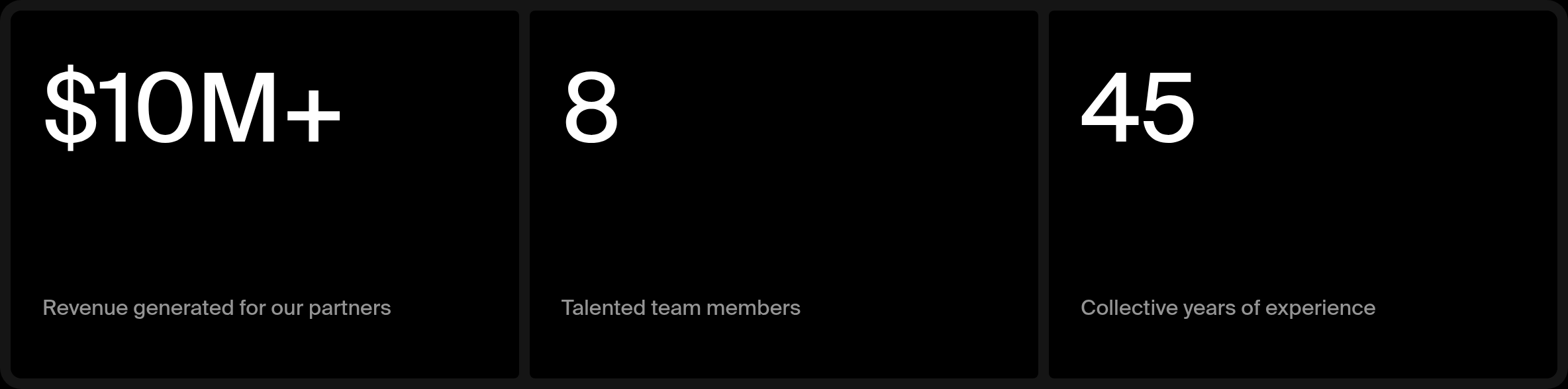 \$10M+

Revenue generated for our partners

8

Talented team members

45

Collective years of experience