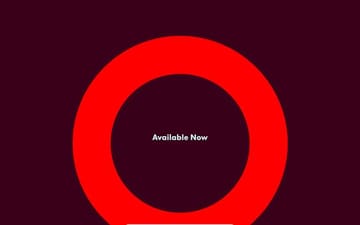 Available Now